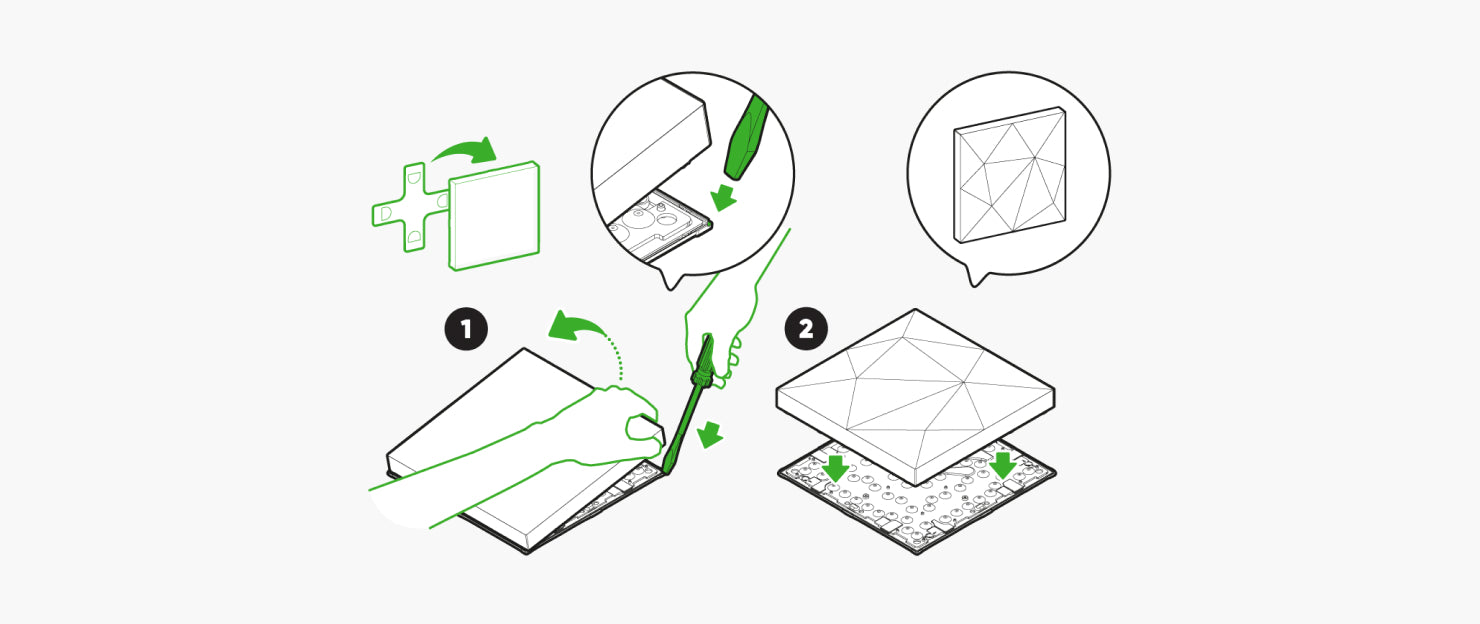 1

2